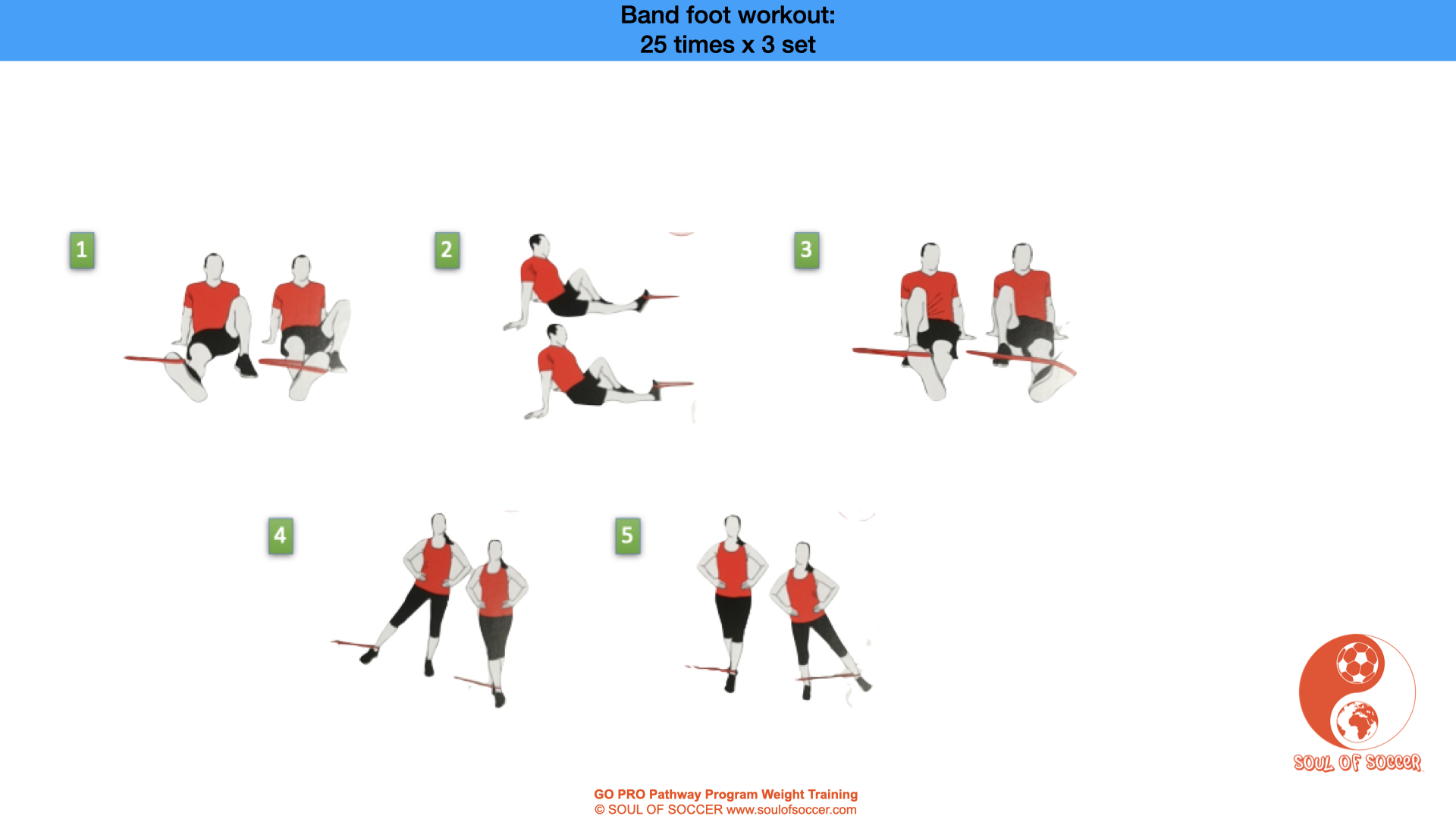 Band foot workout:
25 times x 3 set

1

2

3

4

5

SOUL OF SOCCER

GO PRO Pathway Program Weight Training
© SOUL OF SOCCER www.soulofsoccer.com